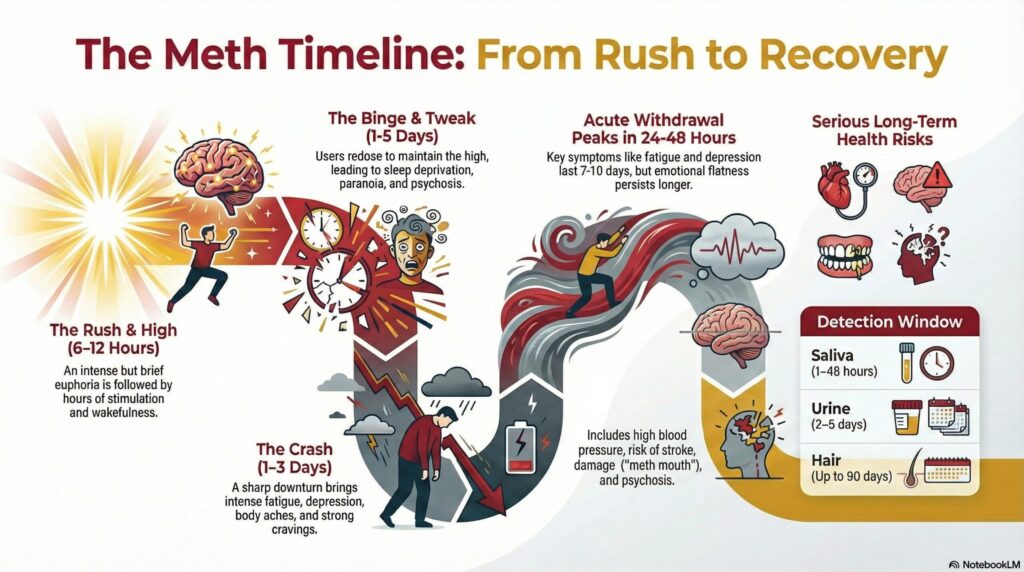 The Meth Timeline: From Rush to Recovery

The Rush & High (6–12 Hours)
An intense but brief euphoria is followed by hours of stimulation and wakefulness.

The Binge & Tweak (1-5 Days)
Users redose to maintain the high, leading to sleep deprivation, paranoia, and psychosis.

The Crash (1–3 Days)
A sharp downturn brings intense fatigue, depression, body aches, and strong cravings.

Acute Withdrawal Peaks in 24-48 Hours
Key symptoms like fatigue and depression last 7-10 days, but emotional flatness persists longer.

Includes high blood pressure, risk of stroke, damage ("meth mouth"), and psychosis.

Serious Long-Term Health Risks

Detection Window
Saliva (1–48 hours)
Urine (2–5 days)
Hair (Up to 90 days)

NotebookLM