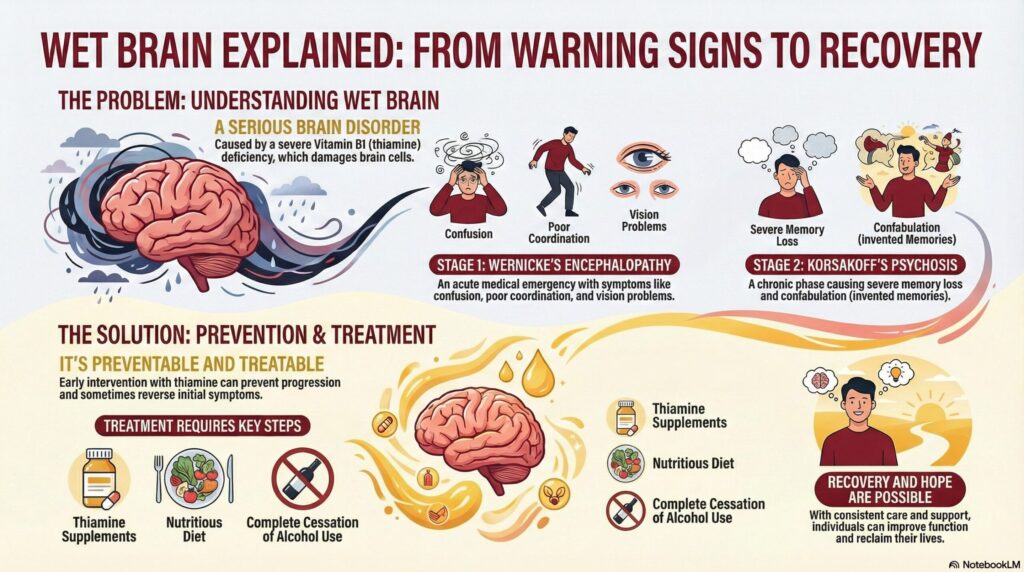 WET BRAIN EXPLAINED: FROM WARNING SIGNS TO RECOVERY

THE PROBLEM: UNDERSTANDING WET BRAIN

A SERIOUS BRAIN DISORDER

Caused by a severe Vitamin B1 (thiamine) deficiency, which damages brain cells.

Confusion

Poor Coordination

Vision Problems

STAGE 1: WERNICKE'S ENCEPHALOPATHY

An acute medical emergency with symptoms like confusion, poor coordination, and vision problems.

Severe Memory Loss

Confabulation (invented Memories)

STAGE 2: KORSAKOFF'S PSYCHOSIS

A chronic phase causing severe memory loss and confabulation (invented memories).

THE SOLUTION: PREVENTION & TREATMENT

IT'S PREVENTABLE AND TREATABLE

Early intervention with thiamine can prevent progression and sometimes reverse initial symptoms.

TREATMENT REQUIRES KEY STEPS

Thiamine Supplements

Nutritious Diet

Complete Cessation of Alcohol Use

Thiamine Supplements

Nutritious Diet

Complete Cessation of Alcohol Use

RECOVERY AND HOPE ARE POSSIBLE

With consistent care and support, individuals can improve function and reclaim their lives.

NotebookLM